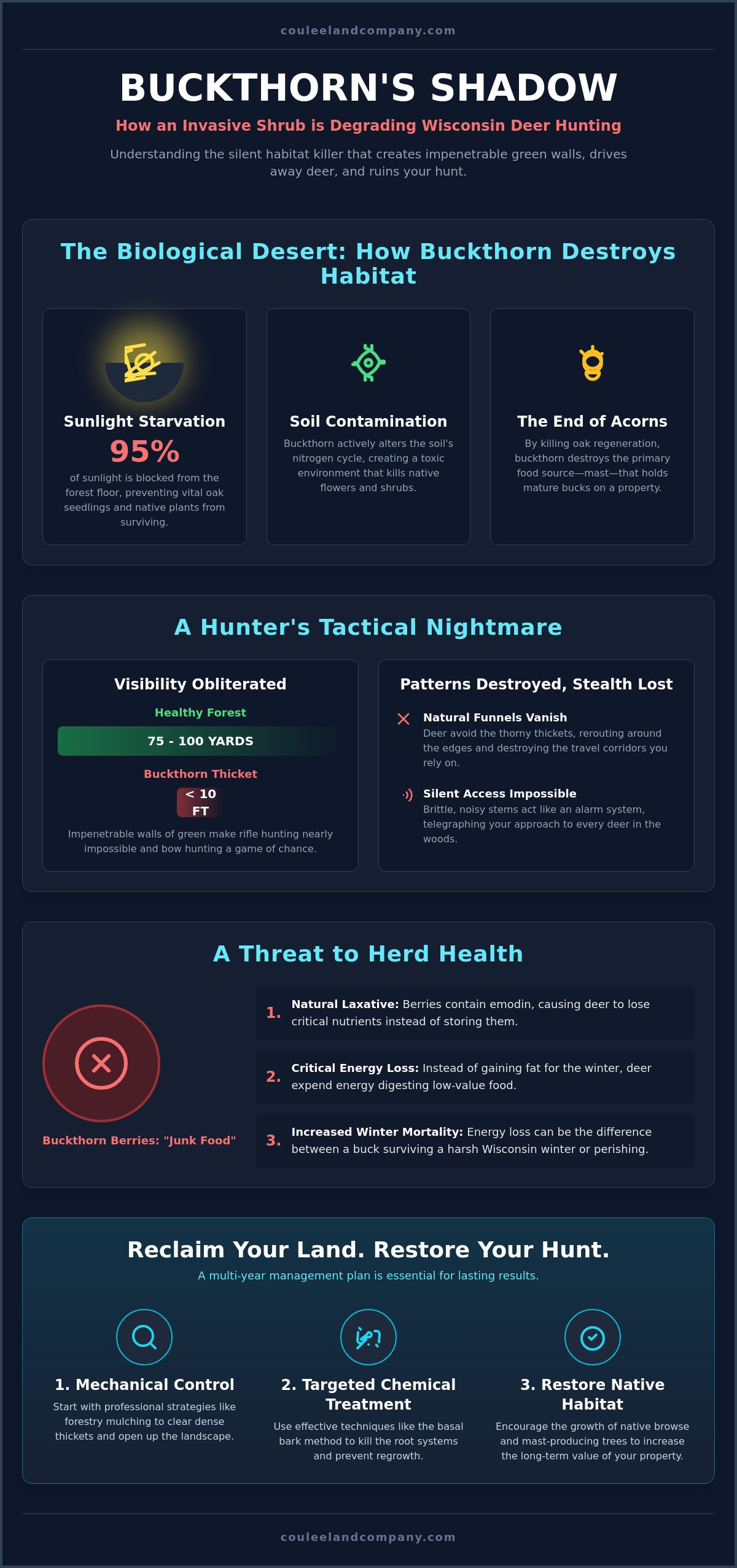 couleelandcompany.com

BUCKTHORN'S SHADOW

How an Invasive Shrub is Degrading Wisconsin Deer Hunting

Understanding the silent habitat killer that creates impenetrable green walls, drives away deer, and ruins your hunt.

The Biological Desert: How Buckthorn Destroys Habitat

Sunlight Starvation

95%

of sunlight is blocked from the forest floor, preventing vital oak seedlings and native plants from surviving.

Soil Contamination

Buckthorn actively alters the soil's nitrogen cycle, creating a toxic environment that kills native flowers and shrubs.

The End of Acorns

By killing oak regeneration, buckthorn destroys the primary food source—mast—that holds mature bucks on a property.

A Hunter's Tactical Nightmare

Visibility Obliterated

Healthy Forest

75 - 100 YARDS

Buckthorn Thicket

< 10 FT

Impenetrable walls of green make rifle hunting nearly impossible and bow hunting a game of chance.

Patterns Destroyed, Stealth Lost

Natural Funnels Vanish
Deer avoid the thorny thickets, rerouting around the edges and destroying the travel corridors you rely on.

Silent Access Impossible
Brittle, noisy stems act like an alarm system, telegraphing your approach to every deer in the woods.

A Threat to Herd Health

Buckthorn Berries: "Junk Food"

1. Natural Laxative: Berries contain emodin, causing deer to lose critical nutrients instead of storing them.

2. Critical Energy Loss: Instead of gaining fat for the winter, deer expend energy digesting low-value food.

3. Increased Winter Mortality: Energy loss can be the difference between a buck surviving a harsh Wisconsin winter or perishing.

Reclaim Your Land. Restore Your Hunt.

A multi-year management plan is essential for lasting results.

1. Mechanical Control

Start with professional strategies like forestry mulching to clear dense thickets and open up the landscape.

2. Targeted Chemical Treatment

Use effective techniques like the basal bark method to kill the root systems and prevent regrowth.

3. Restore Native Habitat

Encourage the growth of native browse and mast-producing trees to increase the long-term value of your property.

couleelandcompany.com