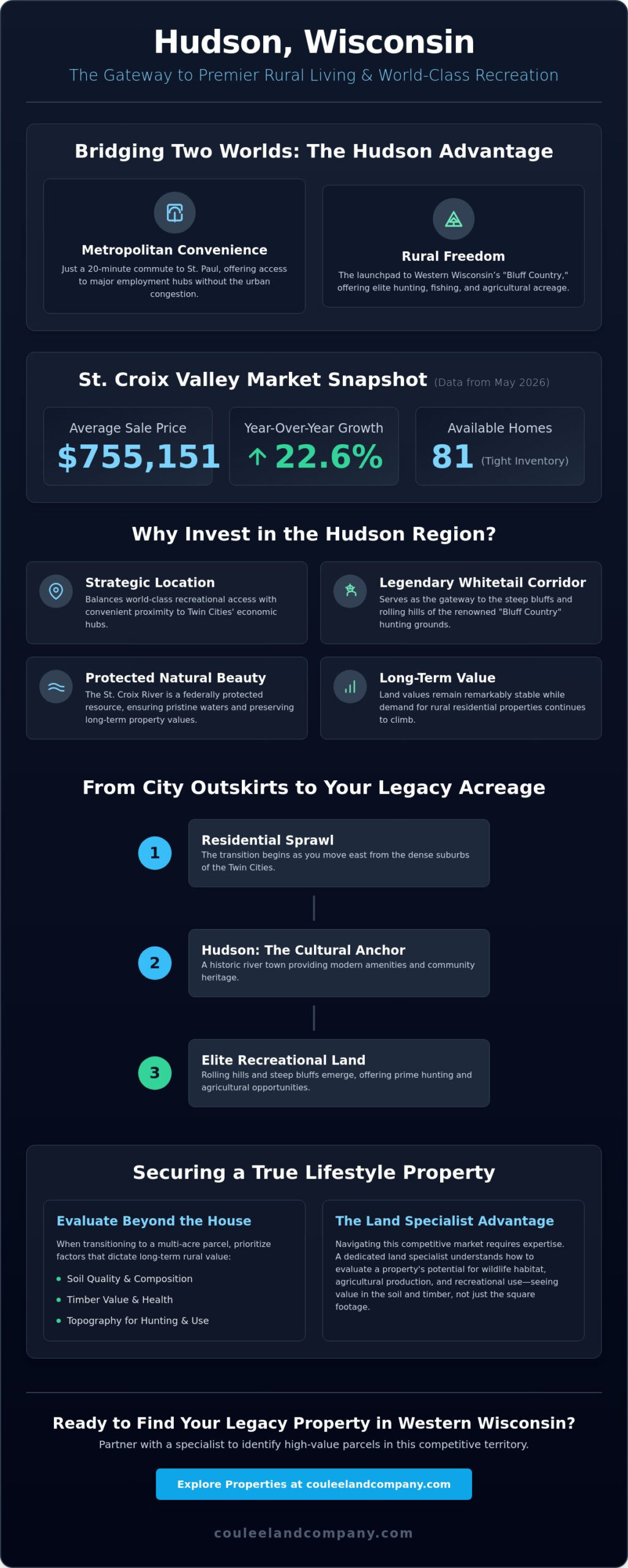 Hudson, Wisconsin

The Gateway to Premier Rural Living & World-Class Recreation

Bridging Two Worlds: The Hudson Advantage

Metropolitan Convenience

Just a 20-minute commute to St. Paul, offering access to major employment hubs without the urban congestion.

Rural Freedom

The launchpad to Western Wisconsin's "Bluff Country," offering elite hunting, fishing, and agricultural acreage.

St. Croix Valley Market Snapshot (Data from May 2026)

Average Sale Price
$755,151

Year-Over-Year Growth
↑ 22.6%

Available Homes
81 (Tight Inventory)

Why Invest in the Hudson Region?

Strategic Location
Balances world-class recreational access with convenient proximity to Twin Cities' economic hubs.

Legendary Whitetail Corridor
Serves as the gateway to the steep bluffs and rolling hills of the renowned "Bluff Country" hunting grounds.

Protected Natural Beauty
The St. Croix River is a federally protected resource, ensuring pristine waters and preserving long-term property values.

Long-Term Value
Land values remain remarkably stable while demand for rural residential properties continues to climb.

From City Outskirts to Your Legacy Acreage

1
Residential Sprawl
The transition begins as you move east from the dense suburbs of the Twin Cities.

2
Hudson: The Cultural Anchor
A historic river town providing modern amenities and community heritage.

3
Elite Recreational Land
Rolling hills and steep bluffs emerge, offering prime hunting and agricultural opportunities.

Securing a True Lifestyle Property

Evaluate Beyond the House

When transitioning to a multi-acre parcel, prioritize factors that dictate long-term rural value:

• Soil Quality & Composition
• Timber Value & Health
• Topography for Hunting & Use

The Land Specialist Advantage

Navigating this competitive market requires expertise. A dedicated land specialist understands how to evaluate a property's potential for wildlife habitat, agricultural production, and recreational use—seeing value in the soil and timber, not just the square footage.

Ready to Find Your Legacy Property in Western Wisconsin?

Partner with a specialist to identify high-value parcels in this competitive territory.

Explore Properties at couleelandcompany.com

couleelandcompany.com