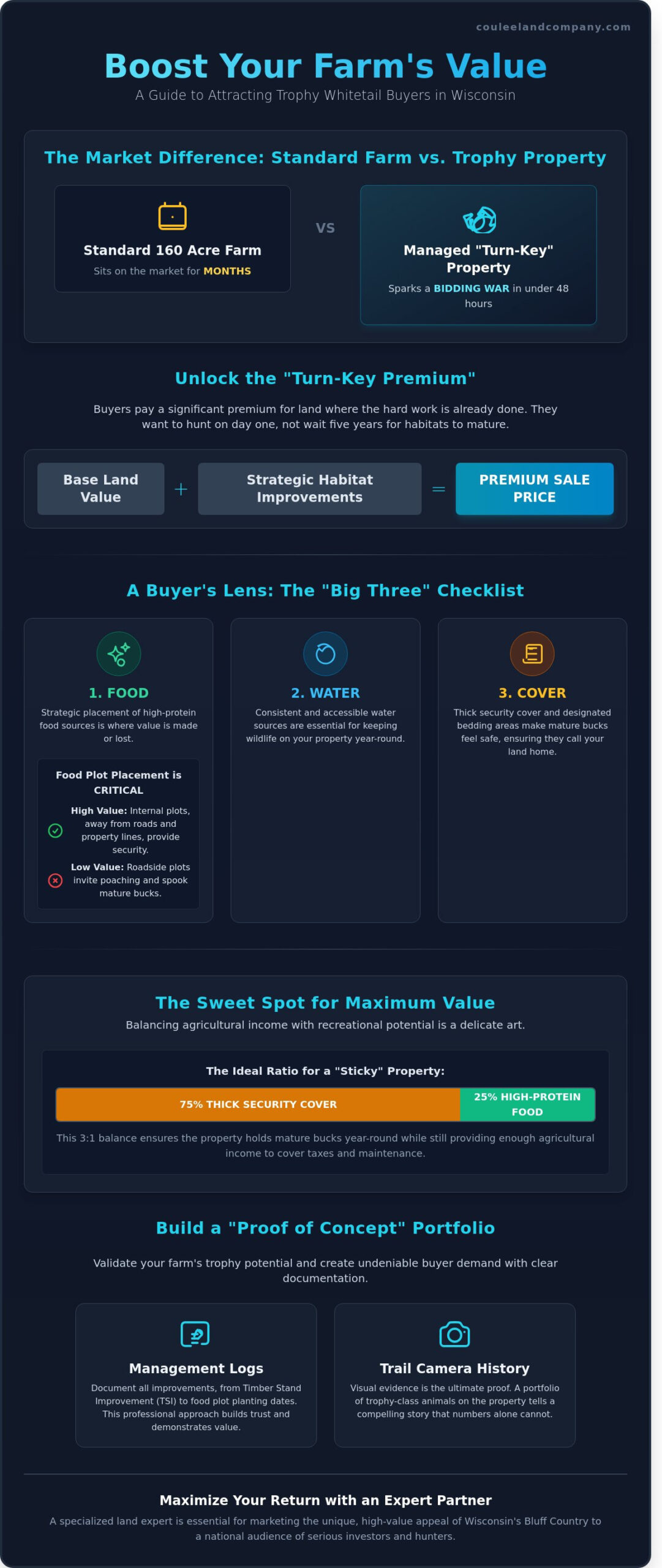 couleelandcompany.com

Boost Your Farm's Value

A Guide to Attracting Trophy Whitetail Buyers in Wisconsin

The Market Difference: Standard Farm vs. Trophy Property

Standard 160 Acre Farm

Sits on the market for MONTHS

VS

Managed "Turn-Key" Property

Sparks a BIDDING WAR in under 48 hours

Unlock the "Turn-Key Premium"

Buyers pay a significant premium for land where the hard work is already done. They want to hunt on day one, not wait five years for habitats to mature.

Base Land Value + Strategic Habitat Improvements = PREMIUM SALE PRICE

A Buyer's Lens: The "Big Three" Checklist

1. FOOD

Strategic placement of high-protein food sources is where value is made or lost.

Food Plot Placement is CRITICAL

High Value: Internal plots, away from roads and property lines, provide security.

Low Value: Roadside plots invite poaching and spook mature bucks.

2. WATER

Consistent and accessible water sources are essential for keeping wildlife on your property year-round.

3. COVER

Thick security cover and designated bedding areas make mature bucks feel safe, ensuring they call your land home.

The Sweet Spot for Maximum Value

Balancing agricultural income with recreational potential is a delicate art.

The Ideal Ratio for a "Sticky" Property:

75% THICK SECURITY COVER

25% HIGH-PROTEIN FOOD

This 3:1 balance ensures the property holds mature bucks year-round while still providing enough agricultural income to cover taxes and maintenance.

Build a "Proof of Concept" Portfolio

Validate your farm's trophy potential and create undeniable buyer demand with clear documentation.

Management Logs

Document all improvements, from Timber Stand Improvement (TSI) to food plot planting dates. This professional approach builds trust and demonstrates value.

Trail Camera History

Visual evidence is the ultimate proof. A portfolio of trophy-class animals on the property tells a compelling story that numbers alone cannot.

Maximize Your Return with an Expert Partner

A specialized land expert is essential for marketing the unique, high-value appeal of Wisconsin's Bluff Country to a national audience of serious investors and hunters.