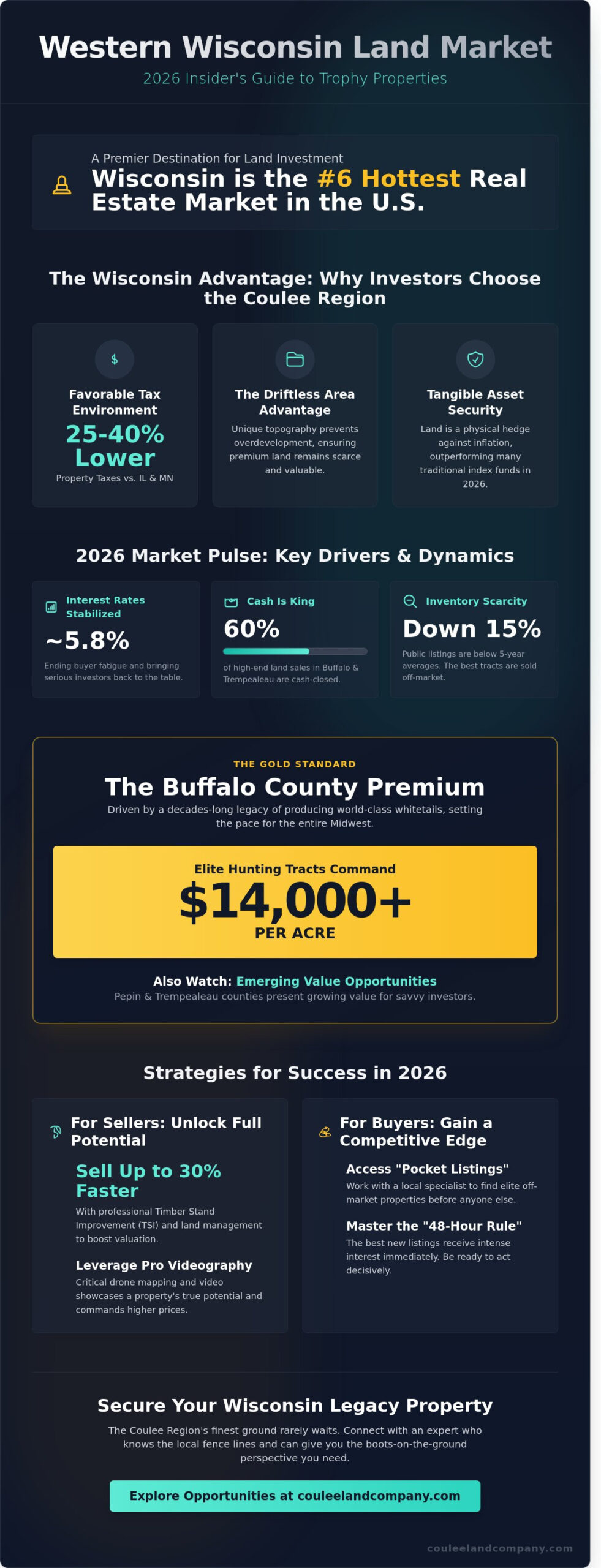 Western Wisconsin Land Market

2026 Insider's Guide to Trophy Properties

A Premier Destination for Land Investment

Wisconsin is the #6 Hottest Real Estate Market in the U.S.

The Wisconsin Advantage: Why Investors Choose the Coulee Region

$

Favorable Tax Environment

25-40% Lower

Property Taxes vs. IL & MN

The Driftless Area Advantage

Unique topography prevents overdevelopment, ensuring premium land remains scarce and valuable.

Tangible Asset Security

Land is a physical hedge against inflation, outperforming many traditional index funds in 2026.

2026 Market Pulse: Key Drivers & Dynamics

Interest Rates Stabilized

~5.8%

Ending buyer fatigue and bringing serious investors back to the table.

Cash Is King

60%

of high-end land sales in Buffalo & Trempealeau are cash-closed.

Inventory Scarcity

Down 15%

Public listings are below 5-year averages. The best tracts are sold off-market.

THE GOLD STANDARD

The Buffalo County Premium

Driven by a decades-long legacy of producing world-class whitetails, setting the pace for the entire Midwest.

Elite Hunting Tracts Command

$14,000+

PER ACRE

Also Watch: Emerging Value Opportunities

Pepin & Trempealeau counties present growing value for savvy investors.

Strategies for Success in 2026

For Sellers: Unlock Full Potential

Sell Up to 30% Faster

With professional Timber Stand Improvement (TSI) and land management to boost valuation.

Leverage Pro Videography

Critical drone mapping and video showcases a property's true potential and commands higher prices.

For Buyers: Gain a Competitive Edge

Access "Pocket Listings"

Work with a local specialist to find elite off-market properties before anyone else.

Master the "48-Hour Rule"

The best new listings receive intense interest immediately. Be ready to act decisively.

Secure Your Wisconsin Legacy Property

The Coulee Region's finest ground rarely waits. Connect with an expert who knows the local fence lines and can give you the boots-on-the-ground perspective you need.

Explore Opportunities at couleelandcompany.com

couleelandcompany.com