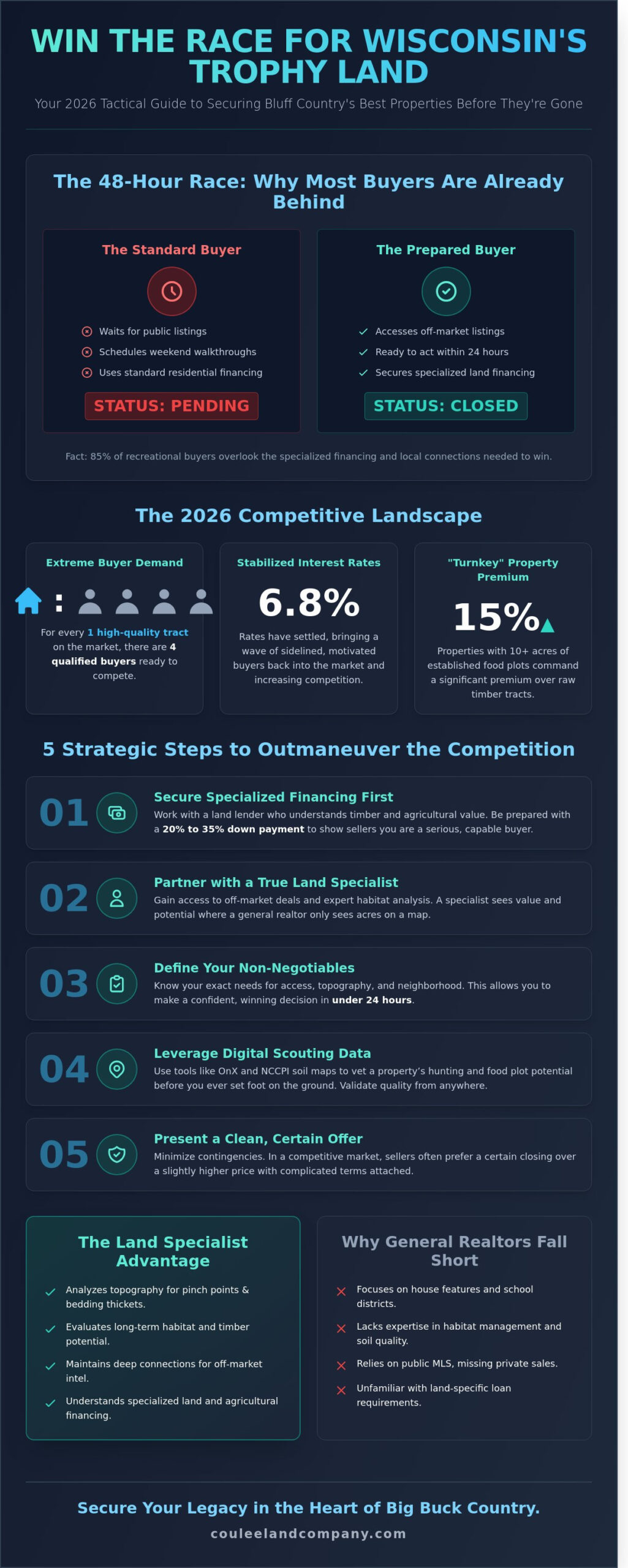 WIN THE RACE FOR WISCONSIN'S TROPHY LAND

Your 2026 Tactical Guide to Securing Bluff Country's Best Properties Before They're Gone

The 48-Hour Race: Why Most Buyers Are Already Behind

The Standard Buyer

Waits for public listings
Schedules weekend walkthroughs
Uses standard residential financing

STATUS: PENDING

The Prepared Buyer

Accesses off-market listings
Ready to act within 24 hours
Secures specialized land financing

STATUS: CLOSED

Fact: 85% of recreational buyers overlook the specialized financing and local connections needed to win.

The 2026 Competitive Landscape

Extreme Buyer Demand

:

For every 1 high-quality tract on the market, there are 4 qualified buyers ready to compete.

Stabilized Interest Rates

6.8%

Rates have settled, bringing a wave of sidelined, motivated buyers back into the market and increasing competition.

"Turnkey" Property Premium

15%

Properties with 10+ acres of established food plots command a significant premium over raw timber tracts.

5 Strategic Steps to Outmaneuver the Competition

01 Secure Specialized Financing First
Work with a land lender who understands timber and agricultural value. Be prepared with a 20% to 35% down payment to show sellers you are a serious, capable buyer.

02 Partner with a True Land Specialist
Gain access to off-market deals and expert habitat analysis. A specialist sees value and potential where a general realtor only sees acres on a map.

03 Define Your Non-Negotiables
Know your exact needs for access, topography, and neighborhood. This allows you to make a confident, winning decision in under 24 hours.

04 Leverage Digital Scouting Data
Use tools like OnX and NCCPI soil maps to vet a property's hunting and food plot potential before you ever set foot on the ground. Validate quality from anywhere.

05 Present a Clean, Certain Offer
Minimize contingencies. In a competitive market, sellers often prefer a certain closing over a slightly higher price with complicated terms attached.

The Land Specialist Advantage

Analyzes topography for pinch points & bedding thickets.
Evaluates long-term habitat and timber potential.
Maintains deep connections for off-market intel.
Understands specialized land and agricultural financing.

Why General Realtors Fall Short

Focuses on house features and school districts.
Lacks expertise in habitat management and soil quality.
Relies on public MLS, missing private sales.
Unfamiliar with land-specific loan requirements.

Secure Your Legacy in the Heart of Big Buck Country.

couleelandcompany.com