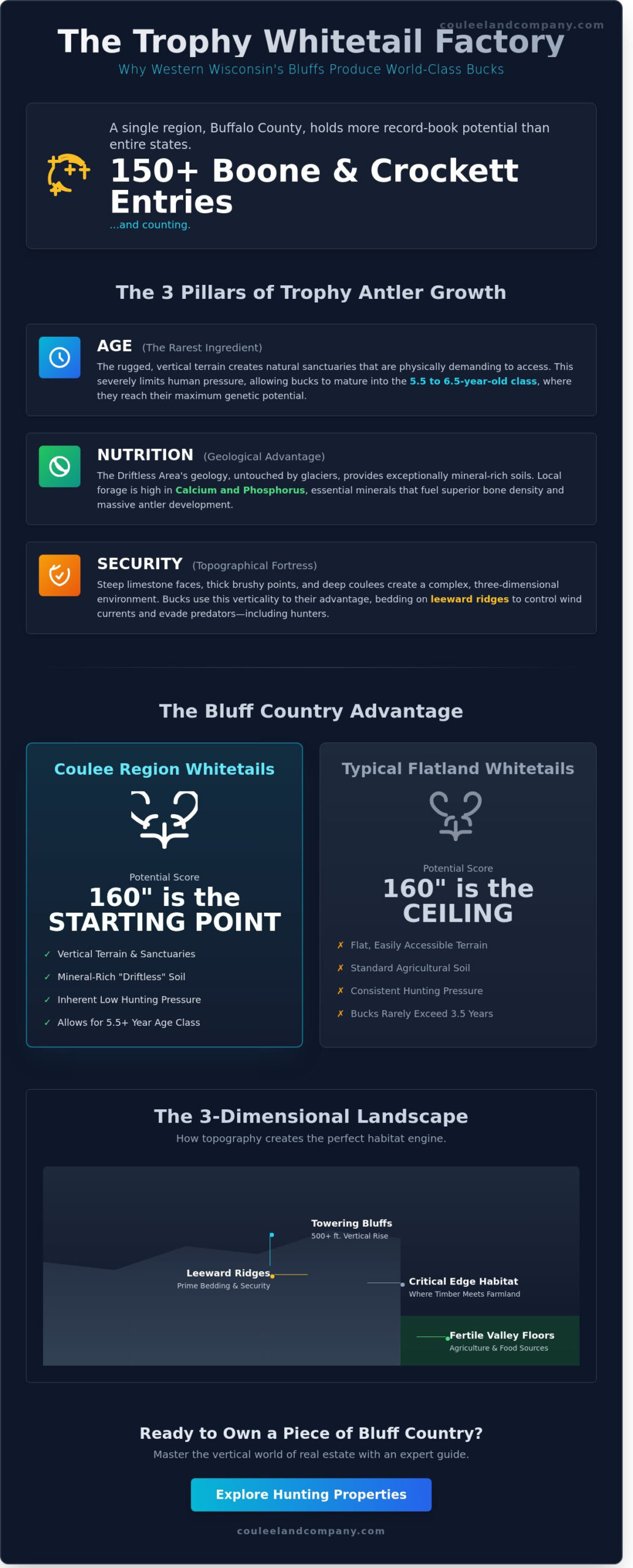 couleelandcompany.com

The Trophy Whitetail Factory

Why Western Wisconsin's Bluffs Produce World-Class Bucks

A single region, Buffalo County, holds more record-book potential than entire states.

150+ Boone & Crockett Entries

...and counting.

The 3 Pillars of Trophy Antler Growth

AGE (The Rarest Ingredient)

The rugged, vertical terrain creates natural sanctuaries that are physically demanding to access. This severely limits human pressure, allowing bucks to mature into the 5.5 to 6.5-year-old class, where they reach their maximum genetic potential.

NUTRITION (Geological Advantage)

The Driftless Area's geology, untouched by glaciers, provides exceptionally mineral-rich soils. Local forage is high in Calcium and Phosphorus, essential minerals that fuel superior bone density and massive antler development.

SECURITY (Topographical Fortress)

Steep limestone faces, thick brushy points, and deep coulees create a complex, three-dimensional environment. Bucks use this verticality to their advantage, bedding on leeward ridges to control wind currents and evade predators—including hunters.

The Bluff Country Advantage

Coulee Region Whitetails

Potential Score

160" is the STARTING POINT

✓ Vertical Terrain & Sanctuaries
✓ Mineral-Rich "Driftless" Soil
✓ Inherent Low Hunting Pressure
✓ Allows for 5.5+ Year Age Class

Typical Flatland Whitetails

Potential Score

160" is the CEILING

✗ Flat, Easily Accessible Terrain
✗ Standard Agricultural Soil
✗ Consistent Hunting Pressure
✗ Bucks Rarely Exceed 3.5 Years

The 3-Dimensional Landscape

How topography creates the perfect habitat engine.

Towering Bluffs
500+ ft. Vertical Rise

Leeward Ridges
Prime Bedding & Security

Critical Edge Habitat
Where Timber Meets Farmland

Fertile Valley Floors
Agriculture & Food Sources

Ready to Own a Piece of Bluff Country?

Master the vertical world of real estate with an expert guide.

Explore Hunting Properties

couleelandcompany.com