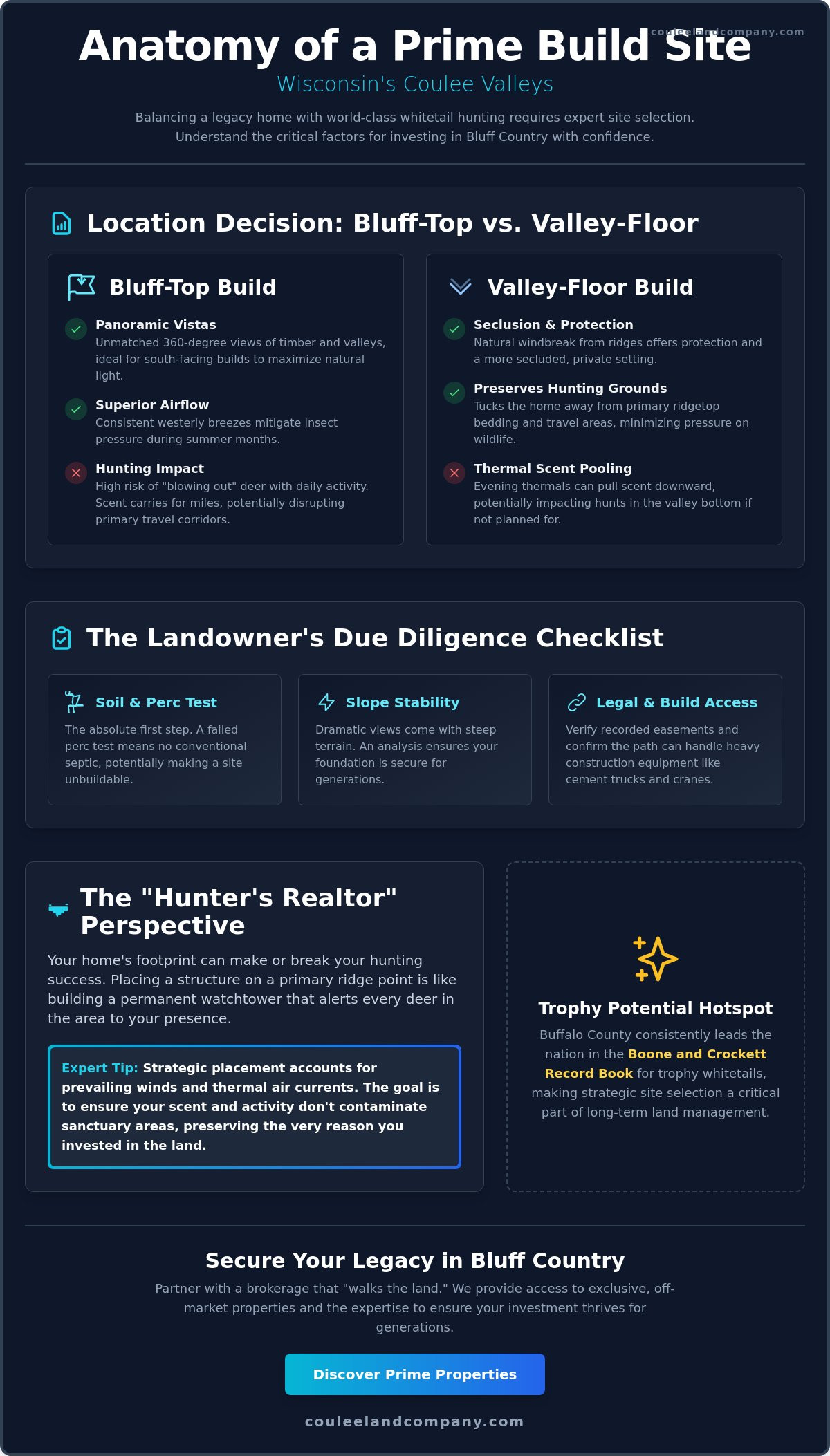 couleelandcompany.com

Anatomy of a Prime Build Site

Wisconsin's Coulee Valleys

Balancing a legacy home with world-class whitetail hunting requires expert site selection. Understand the critical factors for investing in Bluff Country with confidence.

Location Decision: Bluff-Top vs. Valley-Floor

Bluff-Top Build

Panoramic Vistas
Unmatched 360-degree views of timber and valleys, ideal for south-facing builds to maximize natural light.

Superior Airflow
Consistent westerly breezes mitigate insect pressure during summer months.

Hunting Impact
High risk of "blowing out" deer with daily activity. Scent carries for miles, potentially disrupting primary travel corridors.

Valley-Floor Build

Seclusion & Protection
Natural windbreak from ridges offers protection and a more secluded, private setting.

Preserves Hunting Grounds
Tucks the home away from primary ridgetop bedding and travel areas, minimizing pressure on wildlife.

Thermal Scent Pooling
Evening thermals can pull scent downward, potentially impacting hunts in the valley bottom if not planned for.

The Landowner's Due Diligence Checklist

Soil & Perc Test
The absolute first step. A failed perc test means no conventional septic, potentially making a site unbuildable.

Slope Stability
Dramatic views come with steep terrain. An analysis ensures your foundation is secure for generations.

Legal & Build Access
Verify recorded easements and confirm the path can handle heavy construction equipment like cement trucks and cranes.

The "Hunter's Realtor" Perspective

Your home's footprint can make or break your hunting success. Placing a structure on a primary ridge point is like building a permanent watchtower that alerts every deer in the area to your presence.

Expert Tip: Strategic placement accounts for prevailing winds and thermal air currents. The goal is to ensure your scent and activity don't contaminate sanctuary areas, preserving the very reason you invested in the land.

Trophy Potential Hotspot

Buffalo County consistently leads the nation in the Boone and Crockett Record Book for trophy whitetails, making strategic site selection a critical part of long-term land management.

Secure Your Legacy in Bluff Country

Partner with a brokerage that "walks the land." We provide access to exclusive, off-market properties and the expertise to ensure your investment thrives for generations.

Discover Prime Properties

couleelandcompany.com