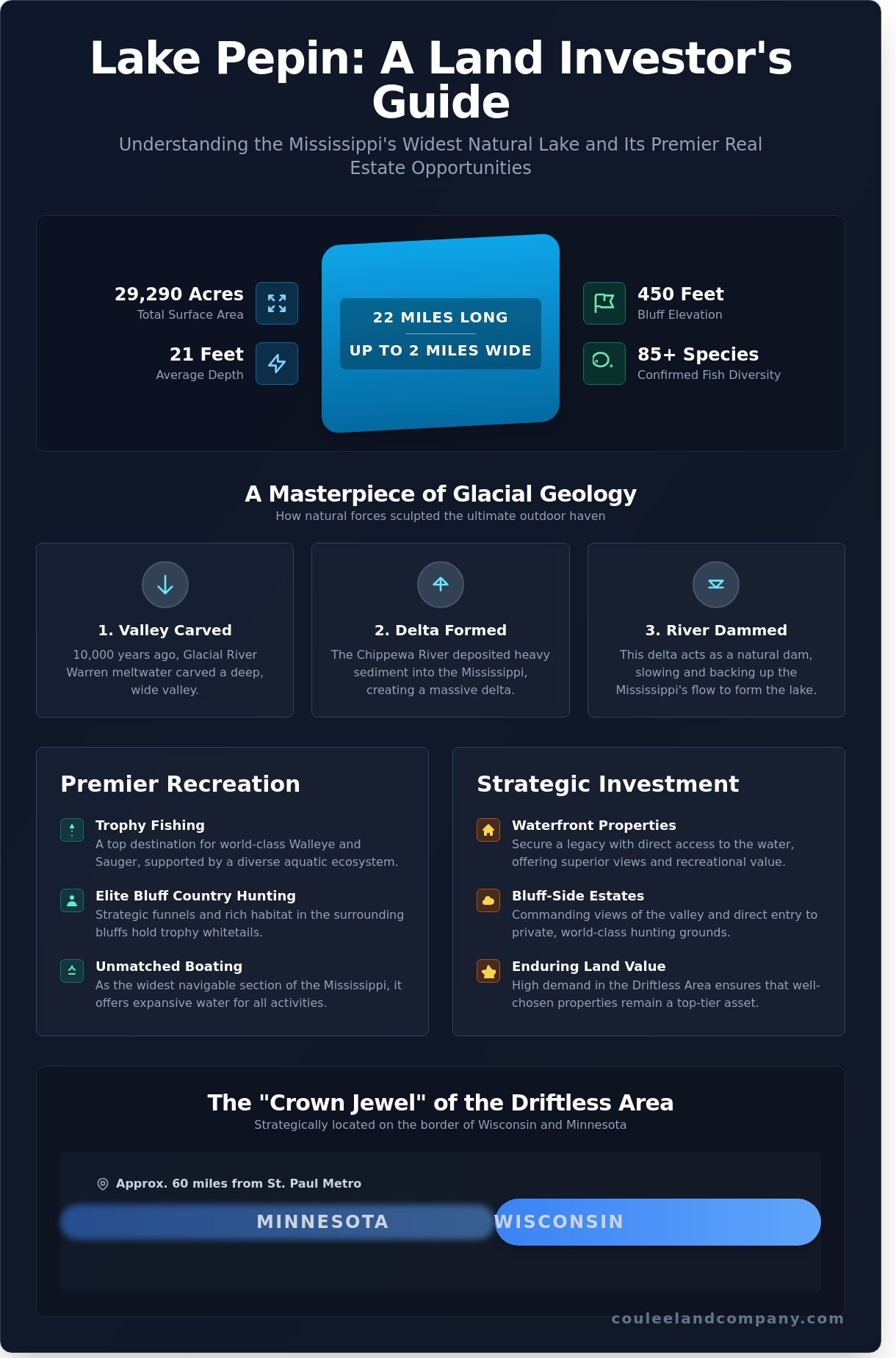 Lake Pepin: A Land Investor's Guide

Understanding the Mississippi's Widest Natural Lake and Its Premier Real Estate Opportunities

29,290 Acres
Total Surface Area

21 Feet
Average Depth

22 MILES LONG
UP TO 2 MILES WIDE

450 Feet
Bluff Elevation

85+ Species
Confirmed Fish Diversity

A Masterpiece of Glacial Geology
How natural forces sculpted the ultimate outdoor haven

1. Valley Carved
10,000 years ago, Glacial River Warren meltwater carved a deep, wide valley.

2. Delta Formed
The Chippewa River deposited heavy sediment into the Mississippi, creating a massive delta.

3. River Dammed
This delta acts as a natural dam, slowing and backing up the Mississippi's flow to form the lake.

Premier Recreation

Trophy Fishing
A top destination for world-class Walleye and Sauger, supported by a diverse aquatic ecosystem.

Elite Bluff Country Hunting
Strategic funnels and rich habitat in the surrounding bluffs hold trophy whitetails.

Unmatched Boating
As the widest navigable section of the Mississippi, it offers expansive water for all activities.

Strategic Investment

Waterfront Properties
Secure a legacy with direct access to the water, offering superior views and recreational value.

Bluff-Side Estates
Commanding views of the valley and direct entry to private, world-class hunting grounds.

Enduring Land Value
High demand in the Driftless Area ensures that well-chosen properties remain a top-tier asset.

The "Crown Jewel" of the Driftless Area
Strategically located on the border of Wisconsin and Minnesota

Approx. 60 miles from St. Paul Metro

MINNESOTA
WISCONSIN

couleelandcompany.com