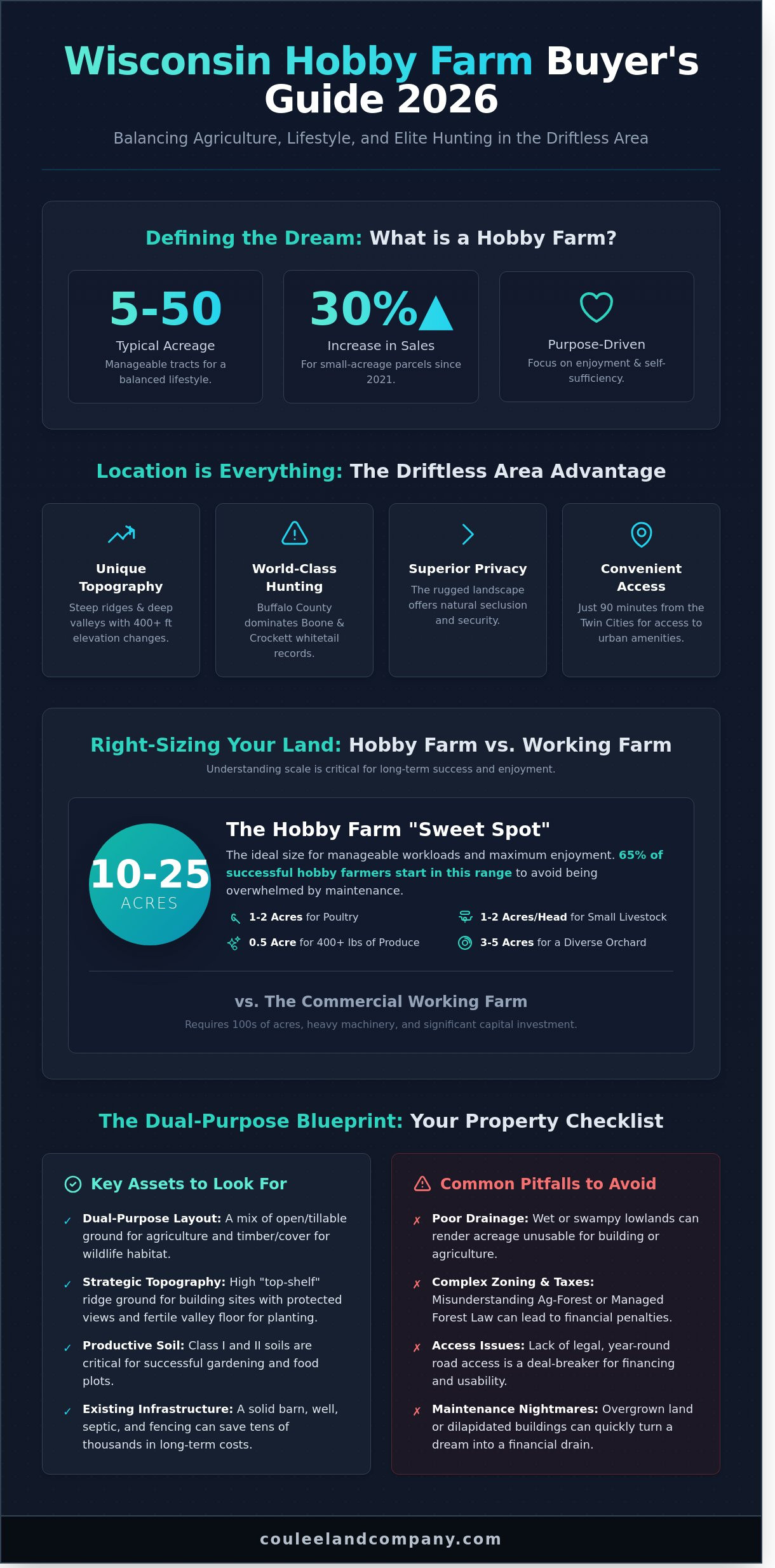 Wisconsin Hobby Farm Buyer's Guide 2026

Balancing Agriculture, Lifestyle, and Elite Hunting in the Driftless Area

Defining the Dream: What is a Hobby Farm?

5-50
Typical Acreage
Manageable tracts for a balanced lifestyle.

30%▲
Increase in Sales
For small-acreage parcels since 2021.

Purpose-Driven
Focus on enjoyment & self-sufficiency.

Location is Everything: The Driftless Area Advantage

Unique Topography
Steep ridges & deep valleys with 400+ ft elevation changes.

World-Class Hunting
Buffalo County dominates Boone & Crockett whitetail records.

Superior Privacy
The rugged landscape offers natural seclusion and security.

Convenient Access
Just 90 minutes from the Twin Cities for access to urban amenities.

Right-Sizing Your Land: Hobby Farm vs. Working Farm
Understanding scale is critical for long-term success and enjoyment.

10-25
ACRES

The Hobby Farm "Sweet Spot"
The ideal size for manageable workloads and maximum enjoyment. 65% of successful hobby farmers start in this range to avoid being overwhelmed by maintenance.

1-2 Acres for Poultry
1-2 Acres/Head for Small Livestock
0.5 Acre for 400+ lbs of Produce
3-5 Acres for a Diverse Orchard

vs. The Commercial Working Farm
Requires 100s of acres, heavy machinery, and significant capital investment.

The Dual-Purpose Blueprint: Your Property Checklist

Key Assets to Look For
✓ Dual-Purpose Layout: A mix of open/tillable ground for agriculture and timber/cover for wildlife habitat.
✓ Strategic Topography: High "top-shelf" ridge ground for building sites with protected views and fertile valley floor for planting.
✓ Productive Soil: Class I and II soils are critical for successful gardening and food plots.
✓ Existing Infrastructure: A solid barn, well, septic, and fencing can save tens of thousands in long-term costs.

Common Pitfalls to Avoid
✗ Poor Drainage: Wet or swampy lowlands can render acreage unusable for building or agriculture.
✗ Complex Zoning & Taxes: Misunderstanding Ag-Forest or Managed Forest Law can lead to financial penalties.
✗ Access Issues: Lack of legal, year-round road access is a deal-breaker for financing and usability.
✗ Maintenance Nightmares: Overgrown land or dilapidated buildings can quickly turn a dream into a financial drain.

couleelandcompany.com