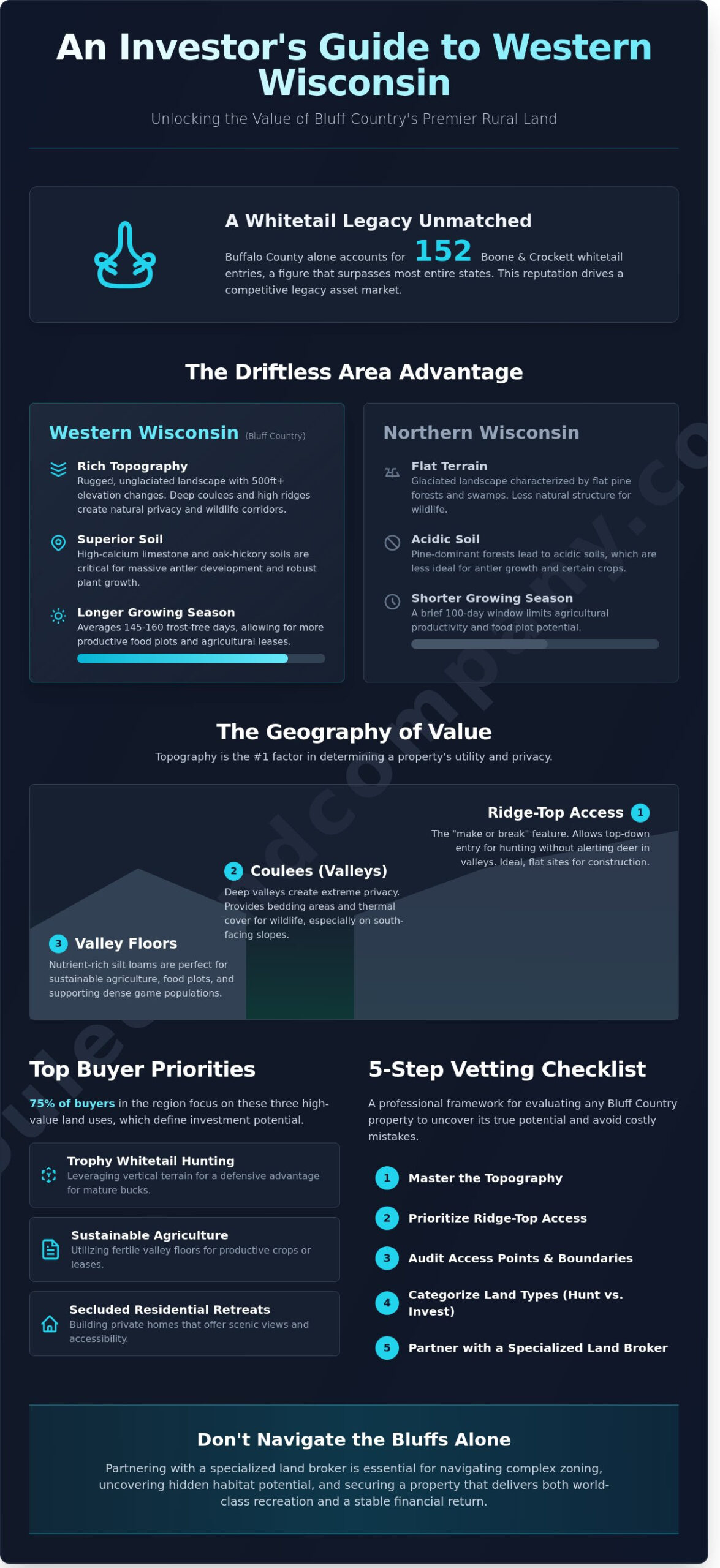 An Investor's Guide to Western Wisconsin

Unlocking the Value of Bluff Country's Premier Rural Land

A Whitetail Legacy Unmatched

Buffalo County alone accounts for 152 Boone & Crockett whitetail entries, a figure that surpasses most entire states. This reputation drives a competitive legacy asset market.

The Driftless Area Advantage

Western Wisconsin (Bluff Country)

Rich Topography
Rugged, unglaciated landscape with 500ft+ elevation changes. Deep coulees and high ridges create natural privacy and wildlife corridors.

Superior Soil
High-calcium limestone and oak-hickory soils are critical for massive antler development and robust plant growth.

Longer Growing Season
Averages 145-160 frost-free days, allowing for more productive food plots and agricultural leases.

Northern Wisconsin

Flat Terrain
Glaciated landscape characterized by flat pine forests and swamps. Less natural structure for wildlife.

Acidic Soil
Pine-dominant forests lead to acidic soils, which are less ideal for antler growth and certain crops.

Shorter Growing Season
A brief 100-day window limits agricultural productivity and food plot potential.

The Geography of Value

Topography is the #1 factor in determining a property's utility and privacy.

Ridge-Top Access 1
The "make or break" feature. Allows top-down entry for hunting without alerting deer in valleys. Ideal, flat sites for construction.

2 Coulees (Valleys)
Deep valleys create extreme privacy. Provides bedding areas and thermal cover for wildlife, especially on south-facing slopes.

3 Valley Floors
Nutrient-rich silt loams are perfect for sustainable agriculture, food plots, and supporting dense game populations.

Top Buyer Priorities

75% of buyers in the region focus on these three high-value land uses, which define investment potential.

Trophy Whitetail Hunting
Leveraging vertical terrain for a defensive advantage for mature bucks.

Sustainable Agriculture
Utilizing fertile valley floors for productive crops or leases.

Secluded Residential Retreats
Building private homes that offer scenic views and accessibility.

5-Step Vetting Checklist

A professional framework for evaluating any Bluff Country property to uncover its true potential and avoid costly mistakes.

1 Master the Topography
2 Prioritize Ridge-Top Access
3 Audit Access Points & Boundaries
4 Categorize Land Types (Hunt vs. Invest)
5 Partner with a Specialized Land Broker

Don't Navigate the Bluffs Alone

Partnering with a specialized land broker is essential for navigating complex zoning, uncovering hidden habitat potential, and securing a property that delivers both world-class recreation and a stable financial return.