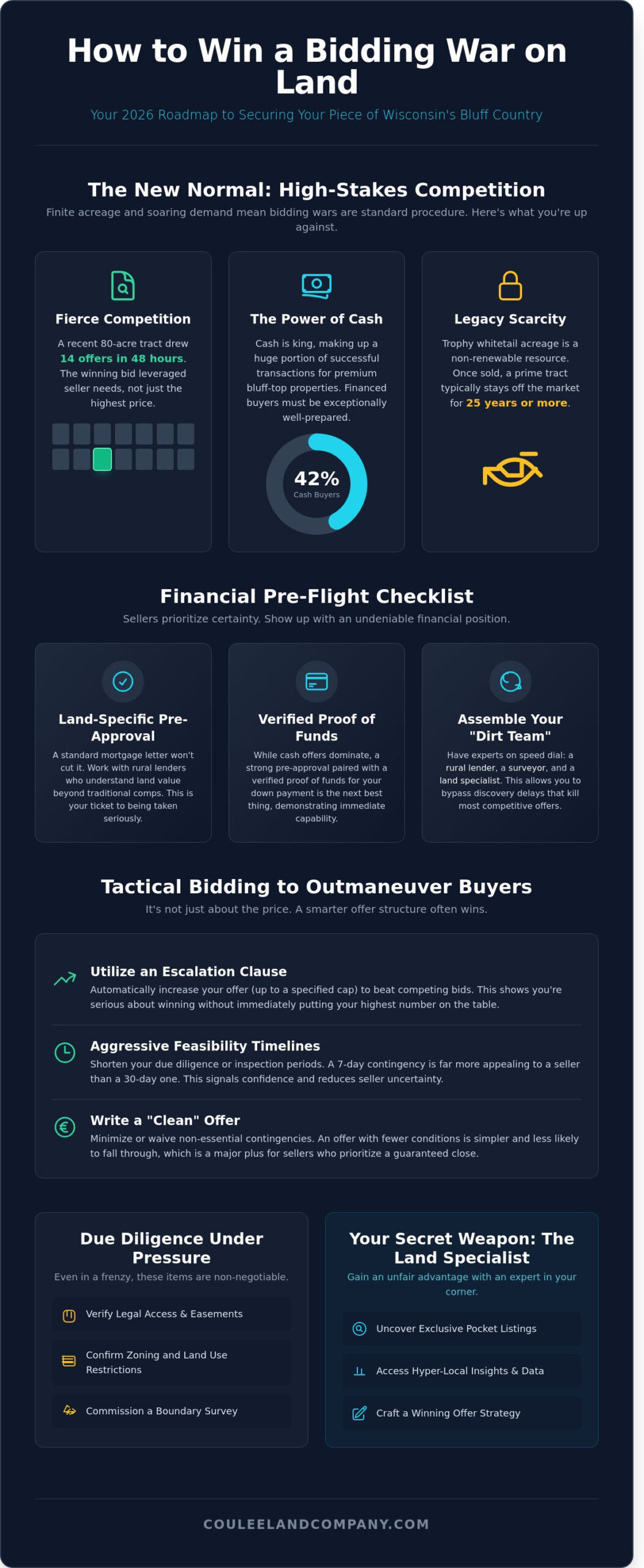 How to Win a Bidding War on Land

Your 2026 Roadmap to Securing Your Piece of Wisconsin's Bluff Country

The New Normal: High-Stakes Competition

Finite acreage and soaring demand mean bidding wars are standard procedure. Here's what you're up against.

Fierce Competition

A recent 80-acre tract drew 14 offers in 48 hours. The winning bid leveraged seller needs, not just the highest price.

The Power of Cash

Cash is king, making up a huge portion of successful transactions for premium bluff-top properties. Financed buyers must be exceptionally well-prepared.

42%
Cash Buyers

Legacy Scarcity

Trophy whitetail acreage is a non-renewable resource. Once sold, a prime tract typically stays off the market for 25 years or more.

Financial Pre-Flight Checklist

Sellers prioritize certainty. Show up with an undeniable financial position.

Land-Specific Pre-Approval

A standard mortgage letter won't cut it. Work with rural lenders who understand land value beyond traditional comps. This is your ticket to being taken seriously.

Verified Proof of Funds

While cash offers dominate, a strong pre-approval paired with a verified proof of funds for your down payment is the next best thing, demonstrating immediate capability.

Assemble Your "Dirt Team"

Have experts on speed dial: a rural lender, a surveyor, and a land specialist. This allows you to bypass discovery delays that kill most competitive offers.

Tactical Bidding to Outmaneuver Buyers

It's not just about the price. A smarter offer structure often wins.

Utilize an Escalation Clause
Automatically increase your offer (up to a specified cap) to beat competing bids. This shows you're serious about winning without immediately putting your highest number on the table.

Aggressive Feasibility Timelines
Shorten your due diligence or inspection periods. A 7-day contingency is far more appealing to a seller than a 30-day one. This signals confidence and reduces seller uncertainty.

Write a "Clean" Offer
Minimize or waive non-essential contingencies. An offer with fewer conditions is simpler and less likely to fall through, which is a major plus for sellers who prioritize a guaranteed close.

Due Diligence Under Pressure

Even in a frenzy, these items are non-negotiable.

Verify Legal Access & Easements

Confirm Zoning and Land Use Restrictions

Commission a Boundary Survey

Your Secret Weapon: The Land Specialist

Gain an unfair advantage with an expert in your corner.

Uncover Exclusive Pocket Listings

Access Hyper-Local Insights & Data

Craft a Winning Offer Strategy

COULEELANDCOMPANY.COM