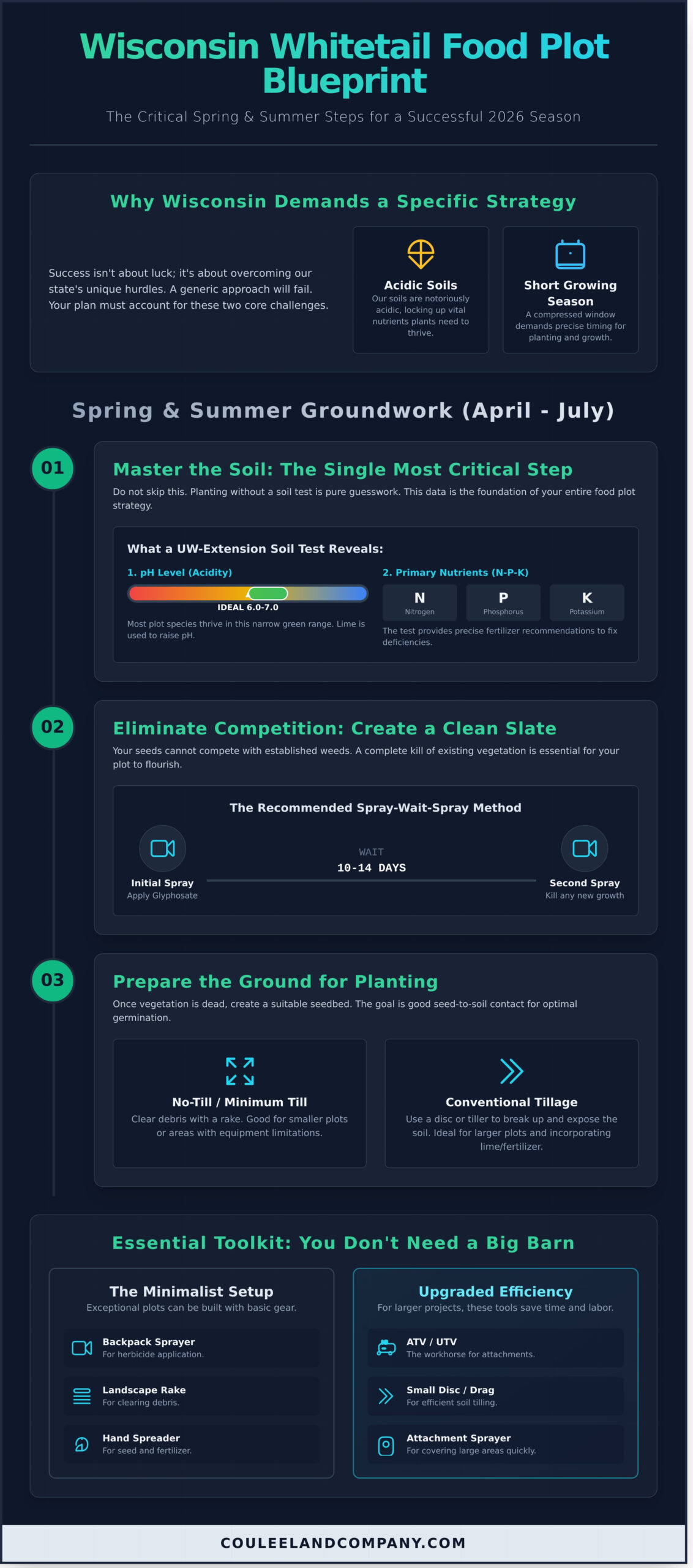 Wisconsin Whitetail Food Plot Blueprint

The Critical Spring & Summer Steps for a Successful 2026 Season

Why Wisconsin Demands a Specific Strategy

Success isn't about luck; it's about overcoming our state's unique hurdles. A generic approach will fail. Your plan must account for these two core challenges.

Acidic Soils
Our soils are notoriously acidic, locking up vital nutrients plants need to thrive.

Short Growing Season
A compressed window demands precise timing for planting and growth.

Spring & Summer Groundwork (April - July)

01

Master the Soil: The Single Most Critical Step

Do not skip this. Planting without a soil test is pure guesswork. This data is the foundation of your entire food plot strategy.

What a UW-Extension Soil Test Reveals:

1. pH Level (Acidity)

IDEAL 6.0-7.0

Most plot species thrive in this narrow green range. Lime is used to raise pH.

2. Primary Nutrients (N-P-K)

N
Nitrogen

P
Phosphorus

K
Potassium

The test provides precise fertilizer recommendations to fix deficiencies.

02

Eliminate Competition: Create a Clean Slate

Your seeds cannot compete with established weeds. A complete kill of existing vegetation is essential for your plot to flourish.

The Recommended Spray-Wait-Spray Method

Initial Spray
Apply Glyphosate

WAIT
10-14 DAYS

Second Spray
Kill any new growth

03

Prepare the Ground for Planting

Once vegetation is dead, create a suitable seedbed. The goal is good seed-to-soil contact for optimal germination.

No-Till / Minimum Till
Clear debris with a rake. Good for smaller plots or areas with equipment limitations.

Conventional Tillage
Use a disc or tiller to break up and expose the soil. Ideal for larger plots and incorporating lime/fertilizer.

Essential Toolkit: You Don't Need a Big Barn

The Minimalist Setup
Exceptional plots can be built with basic gear.

Backpack Sprayer
For herbicide application.

Landscape Rake
For clearing debris.

Hand Spreader
For seed and fertilizer.

Upgraded Efficiency
For larger projects, these tools save time and labor.

ATV / UTV
The workhorse for attachments.

Small Disc / Drag
For efficient soil tilling.

Attachment Sprayer
For covering large areas quickly.

COULEELANDCOMPANY.COM