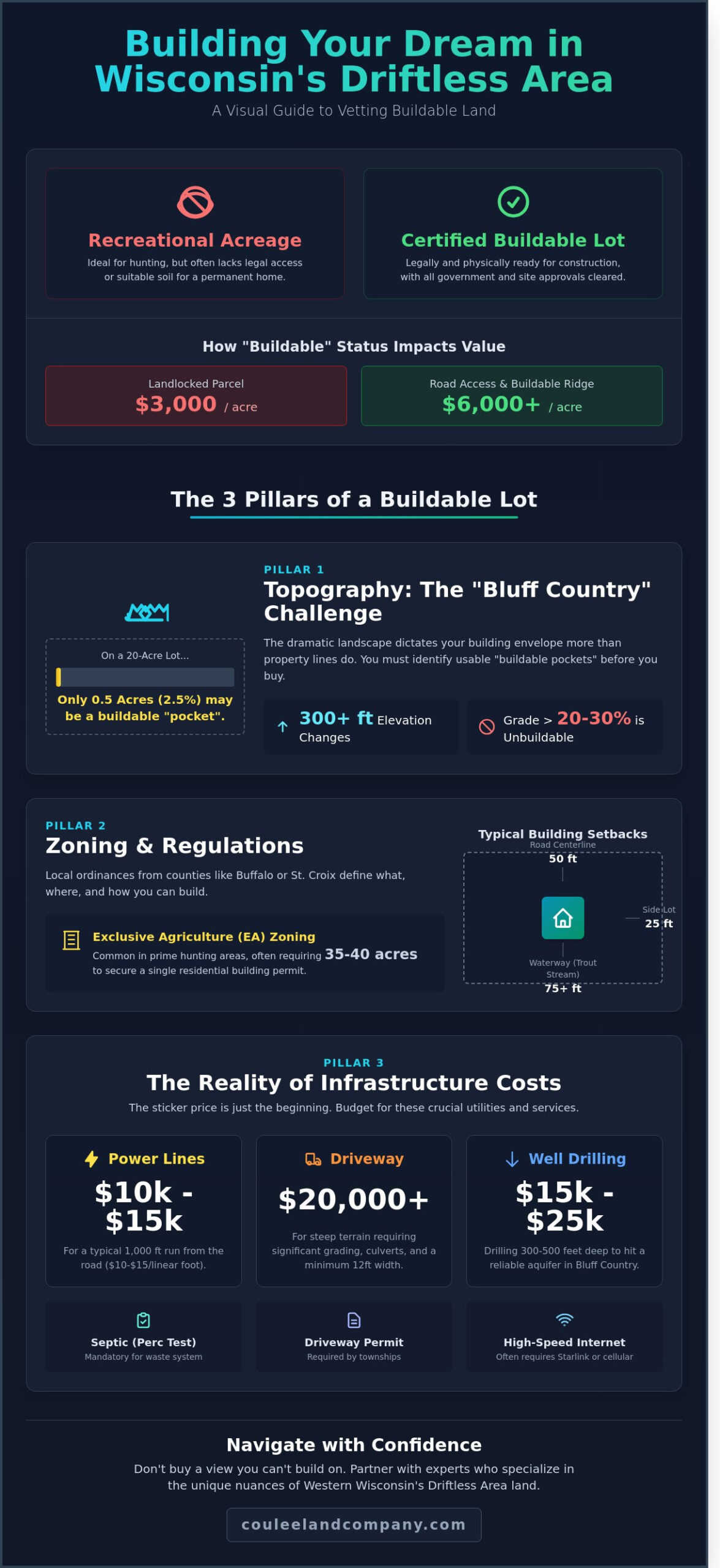 Building Your Dream in Wisconsin's Driftless Area
A Visual Guide to Vetting Buildable Land

Recreational Acreage
Ideal for hunting, but often lacks legal access or suitable soil for a permanent home.

Certified Buildable Lot
Legally and physically ready for construction, with all government and site approvals cleared.

How "Buildable" Status Impacts Value

Landlocked Parcel
$3,000 / acre

Road Access & Buildable Ridge
$6,000+ / acre

The 3 Pillars of a Buildable Lot

On a 20-Acre Lot...
Only 0.5 Acres (2.5%) may be a buildable "pocket".

PILLAR 1
Topography: The "Bluff Country" Challenge
The dramatic landscape dictates your building envelope more than property lines do. You must identify usable "buildable pockets" before you buy.

300+ ft Elevation Changes

Grade > 20-30% is Unbuildable

PILLAR 2
Zoning & Regulations
Local ordinances from counties like Buffalo or St. Croix define what, where, and how you can build.

Exclusive Agriculture (EA) Zoning
Common in prime hunting areas, often requiring 35-40 acres to secure a single residential building permit.

Typical Building Setbacks
Road Centerline
50 ft
Side Lot
25 ft
Waterway (Trout Stream)
75+ ft

PILLAR 3
The Reality of Infrastructure Costs
The sticker price is just the beginning. Budget for these crucial utilities and services.

Power Lines
$10k - $15k
For a typical 1,000 ft run from the road ($10-$15/linear foot).

Driveway
$20,000+
For steep terrain requiring significant grading, culverts, and a minimum 12ft width.

Well Drilling
$15k - $25k
Drilling 300-500 feet deep to hit a reliable aquifer in Bluff Country.

Septic (Perc Test)
Mandatory for waste system

Driveway Permit
Required by townships

High-Speed Internet
Often requires Starlink or cellular

Navigate with Confidence
Don't buy a view you can't build on. Partner with experts who specialize in the unique nuances of Western Wisconsin's Driftless Area land.

couleelandcompany.com