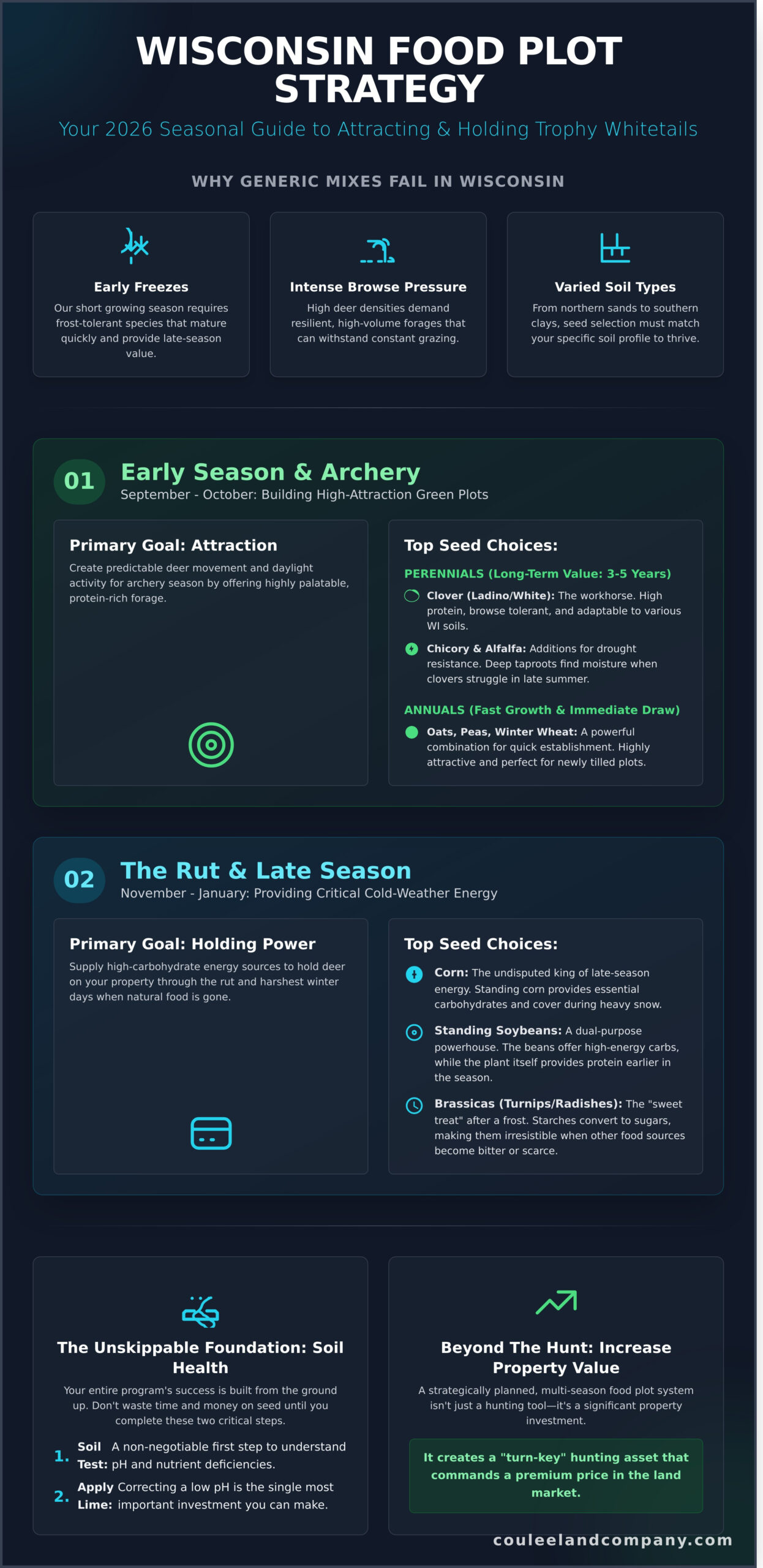 WISCONSIN FOOD PLOT STRATEGY

Your 2026 Seasonal Guide to Attracting & Holding Trophy Whitetails

WHY GENERIC MIXES FAIL IN WISCONSIN

Early Freezes
Our short growing season requires frost-tolerant species that mature quickly and provide late-season value.

Intense Browse Pressure
High deer densities demand resilient, high-volume forages that can withstand constant grazing.

Varied Soil Types
From northern sands to southern clays, seed selection must match your specific soil profile to thrive.

01 Early Season & Archery
September - October: Building High-Attraction Green Plots

Primary Goal: Attraction
Create predictable deer movement and daylight activity for archery season by offering highly palatable, protein-rich forage.

Top Seed Choices:
PERENNIALS (Long-Term Value: 3-5 Years)
Clover (Ladino/White): The workhorse. High protein, browse tolerant, and adaptable to various WI soils.
Chicory & Alfalfa: Additions for drought resistance. Deep taproots find moisture when clovers struggle in late summer.
ANNUALS (Fast Growth & Immediate Draw)
Oats, Peas, Winter Wheat: A powerful combination for quick establishment. Highly attractive and perfect for newly tilled plots.

02 The Rut & Late Season
November - January: Providing Critical Cold-Weather Energy

Primary Goal: Holding Power
Supply high-carbohydrate energy sources to hold deer on your property through the rut and harshest winter days when natural food is gone.

Top Seed Choices:
Corn: The undisputed king of late-season energy. Standing corn provides essential carbohydrates and cover during heavy snow.
Standing Soybeans: A dual-purpose powerhouse. The beans offer high-energy carbs, while the plant itself provides protein earlier in the season.
Brassicas (Turnips/Radishes): The "sweet treat" after a frost. Starches convert to sugars, making them irresistible when other food sources become bitter or scarce.

The Unskippable Foundation: Soil Health
Your entire program's success is built from the ground up. Don't waste time and money on seed until you complete these two critical steps.
1. Soil Test: A non-negotiable first step to understand pH and nutrient deficiencies.
2. Apply Lime: Correcting a low pH is the single most important investment you can make.

Beyond The Hunt: Increase Property Value
A strategically planned, multi-season food plot system isn't just a hunting tool—it's a significant property investment.
It creates a "turn-key" hunting asset that commands a premium price in the land market.

couleelandcompany.com