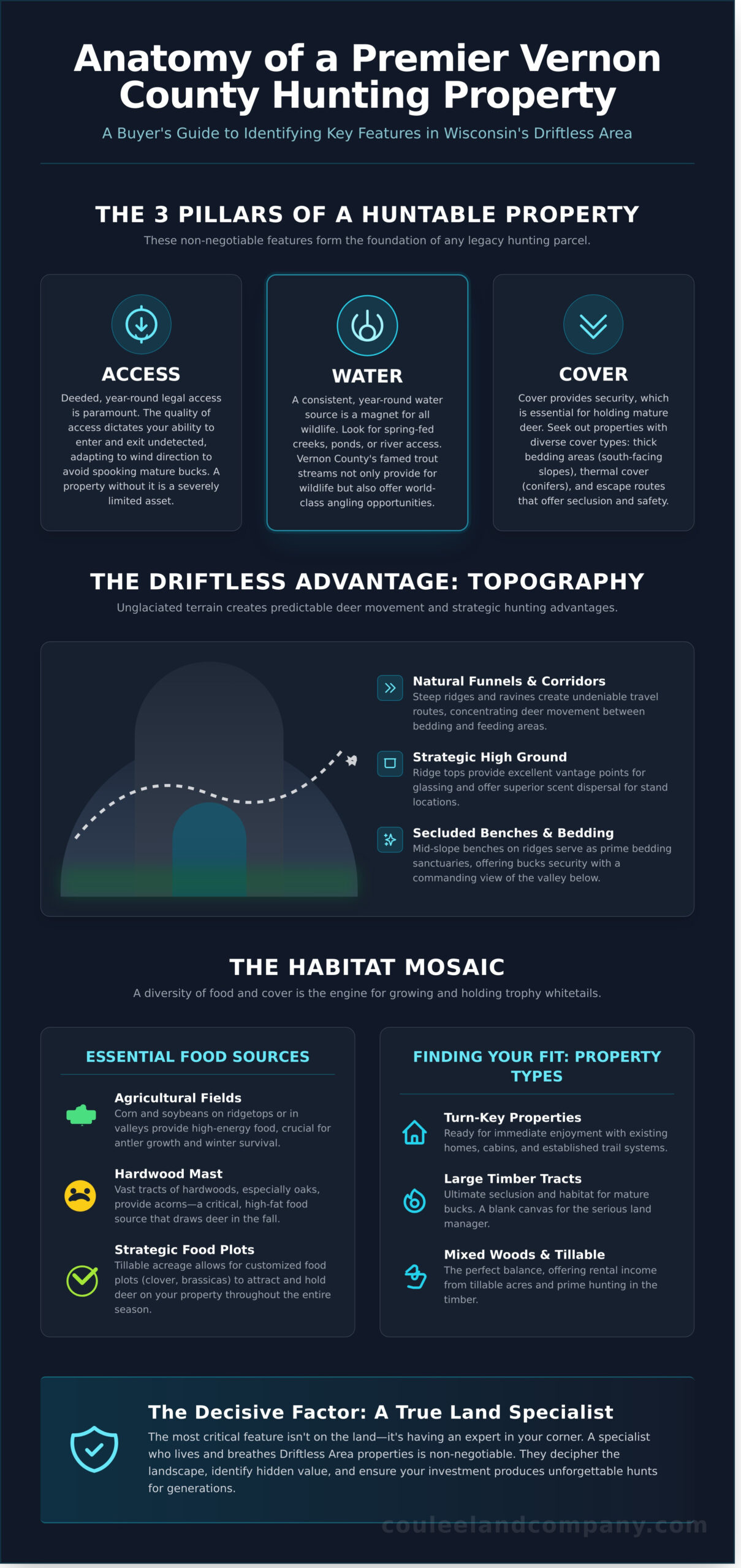 Anatomy of a Premier Vernon County Hunting Property

A Buyer's Guide to Identifying Key Features in Wisconsin's Driftless Area

THE 3 PILLARS OF A HUNTABLE PROPERTY

These non-negotiable features form the foundation of any legacy hunting parcel.

ACCESS

Deeded, year-round legal access is paramount. The quality of access dictates your ability to enter and exit undetected, adapting to wind direction to avoid spooking mature bucks. A property without it is a severely limited asset.

WATER

A consistent, year-round water source is a magnet for all wildlife. Look for spring-fed creeks, ponds, or river access. Vernon County's famed trout streams not only provide for wildlife but also offer world-class angling opportunities.

COVER

Cover provides security, which is essential for holding mature deer. Seek out properties with diverse cover types: thick bedding areas (south-facing slopes), thermal cover (conifers), and escape routes that offer seclusion and safety.

THE DRIFTLESS ADVANTAGE: TOPOGRAPHY

Unglaciated terrain creates predictable deer movement and strategic hunting advantages.

Natural Funnels & Corridors
Steep ridges and ravines create undeniable travel routes, concentrating deer movement between bedding and feeding areas.

Strategic High Ground
Ridge tops provide excellent vantage points for glassing and offer superior scent dispersal for stand locations.

Secluded Benches & Bedding
Mid-slope benches on ridges serve as prime bedding sanctuaries, offering bucks security with a commanding view of the valley below.

THE HABITAT MOSAIC

A diversity of food and cover is the engine for growing and holding trophy whitetails.

ESSENTIAL FOOD SOURCES

Agricultural Fields
Corn and soybeans on ridgetops or in valleys provide high-energy food, crucial for antler growth and winter survival.

Hardwood Mast
Vast tracts of hardwoods, especially oaks, provide acorns—a critical, high-fat food source that draws deer in the fall.

Strategic Food Plots
Tillable acreage allows for customized food plots (clover, brassicas) to attract and hold deer on your property throughout the entire season.

FINDING YOUR FIT: PROPERTY TYPES

Turn-Key Properties
Ready for immediate enjoyment with existing homes, cabins, and established trail systems.

Large Timber Tracts
Ultimate seclusion and habitat for mature bucks. A blank canvas for the serious land manager.

Mixed Woods & Tillable
The perfect balance, offering rental income from tillable acres and prime hunting in the timber.

The Decisive Factor: A True Land Specialist

The most critical feature isn't on the land—it's having an expert in your corner. A specialist who lives and breathes Driftless Area properties is non-negotiable. They decipher the landscape, identify hidden value, and ensure your investment produces unforgettable hunts for generations.

couleelandcompany.com