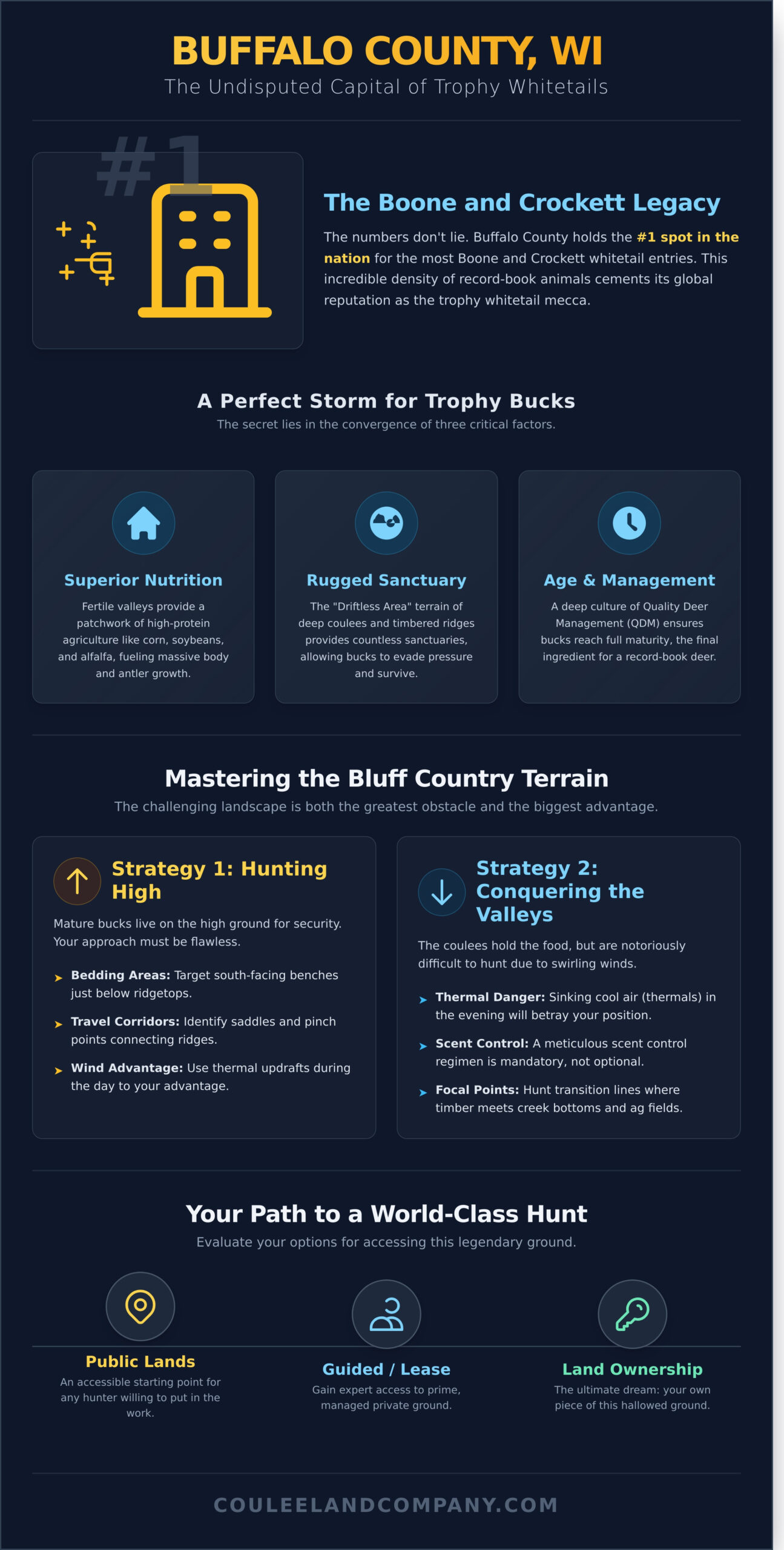 BUFFALO COUNTY, WI

The Undisputed Capital of Trophy Whitetails

#1

The Boone and Crockett Legacy

The numbers don't lie. Buffalo County holds the #1 spot in the nation for the most Boone and Crockett whitetail entries. This incredible density of record-book animals cements its global reputation as the trophy whitetail mecca.

A Perfect Storm for Trophy Bucks

The secret lies in the convergence of three critical factors.

Superior Nutrition

Fertile valleys provide a patchwork of high-protein agriculture like corn, soybeans, and alfalfa, fueling massive body and antler growth.

Rugged Sanctuary

The "Driftless Area" terrain of deep coulees and timbered ridges provides countless sanctuaries, allowing bucks to evade pressure and survive.

Age & Management

A deep culture of Quality Deer Management (QDM) ensures bucks reach full maturity, the final ingredient for a record-book deer.

Mastering the Bluff Country Terrain

The challenging landscape is both the greatest obstacle and the biggest advantage.

Strategy 1: Hunting High

Mature bucks live on the high ground for security. Your approach must be flawless.

Bedding Areas: Target south-facing benches just below ridgetops.

Travel Corridors: Identify saddles and pinch points connecting ridges.

Wind Advantage: Use thermal updrafts during the day to your advantage.

Strategy 2: Conquering the Valleys

The coulees hold the food, but are notoriously difficult to hunt due to swirling winds.

Thermal Danger: Sinking cool air (thermals) in the evening will betray your position.

Scent Control: A meticulous scent control regimen is mandatory, not optional.

Focal Points: Hunt transition lines where timber meets creek bottoms and ag fields.

Your Path to a World-Class Hunt

Evaluate your options for accessing this legendary ground.

Public Lands

An accessible starting point for any hunter willing to put in the work.

Guided / Lease

Gain expert access to prime, managed private ground.

Land Ownership

The ultimate dream: your own piece of this hallowed ground.

COULEELANDCOMPANY.COM