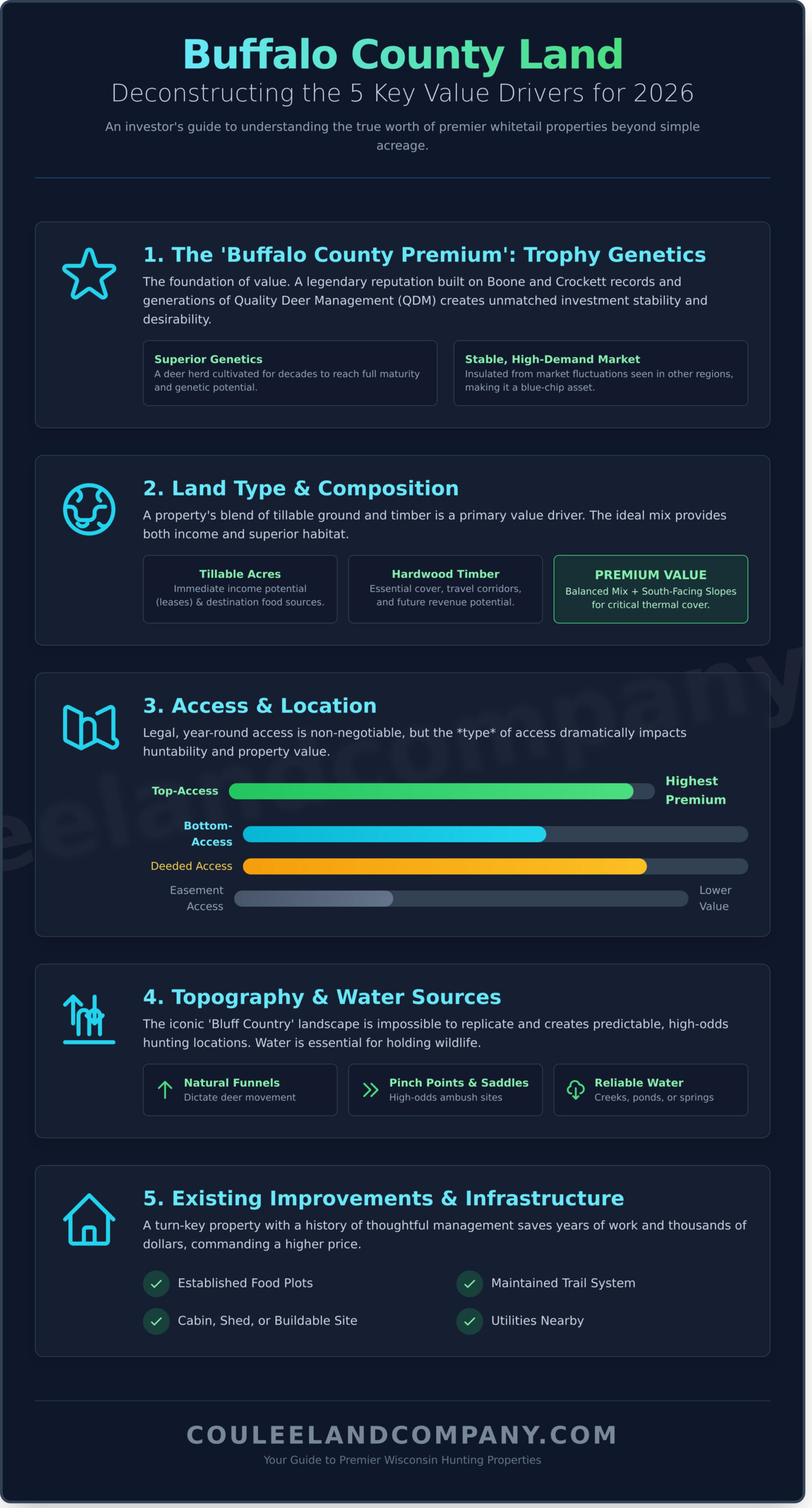 Buffalo County Land

Deconstructing the 5 Key Value Drivers for 2026

An investor's guide to understanding the true worth of premier whitetail properties beyond simple acreage.

1. The 'Buffalo County Premium': Trophy Genetics

The foundation of value. A legendary reputation built on Boone and Crockett records and generations of Quality Deer Management (QDM) creates unmatched investment stability and desirability.

Superior Genetics
A deer herd cultivated for decades to reach full maturity and genetic potential.

Stable, High-Demand Market
Insulated from market fluctuations seen in other regions, making it a blue-chip asset.

2. Land Type & Composition

A property's blend of tillable ground and timber is a primary value driver. The ideal mix provides both income and superior habitat.

Tillable Acres
Immediate income potential (leases) & destination food sources.

Hardwood Timber
Essential cover, travel corridors, and future revenue potential.

PREMIUM VALUE
Balanced Mix + South-Facing Slopes for critical thermal cover.

3. Access & Location

Legal, year-round access is non-negotiable, but the *type* of access dramatically impacts huntability and property value.

Top-Access
Highest Premium
Bottom-Access
Deeded Access
Easement Access
Lower Value

4. Topography & Water Sources

The iconic 'Bluff Country' landscape is impossible to replicate and creates predictable, high-odds hunting locations. Water is essential for holding wildlife.

Natural Funnels
Dictate deer movement

Pinch Points & Saddles
High-odds ambush sites

Reliable Water
Creeks, ponds, or springs

5. Existing Improvements & Infrastructure

A turn-key property with a history of thoughtful management saves years of work and thousands of dollars, commanding a higher price.

Established Food Plots
Maintained Trail System
Cabin, Shed, or Buildable Site
Utilities Nearby

COULEELANDCOMPANY.COM
Your Guide to Premier Wisconsin Hunting Properties