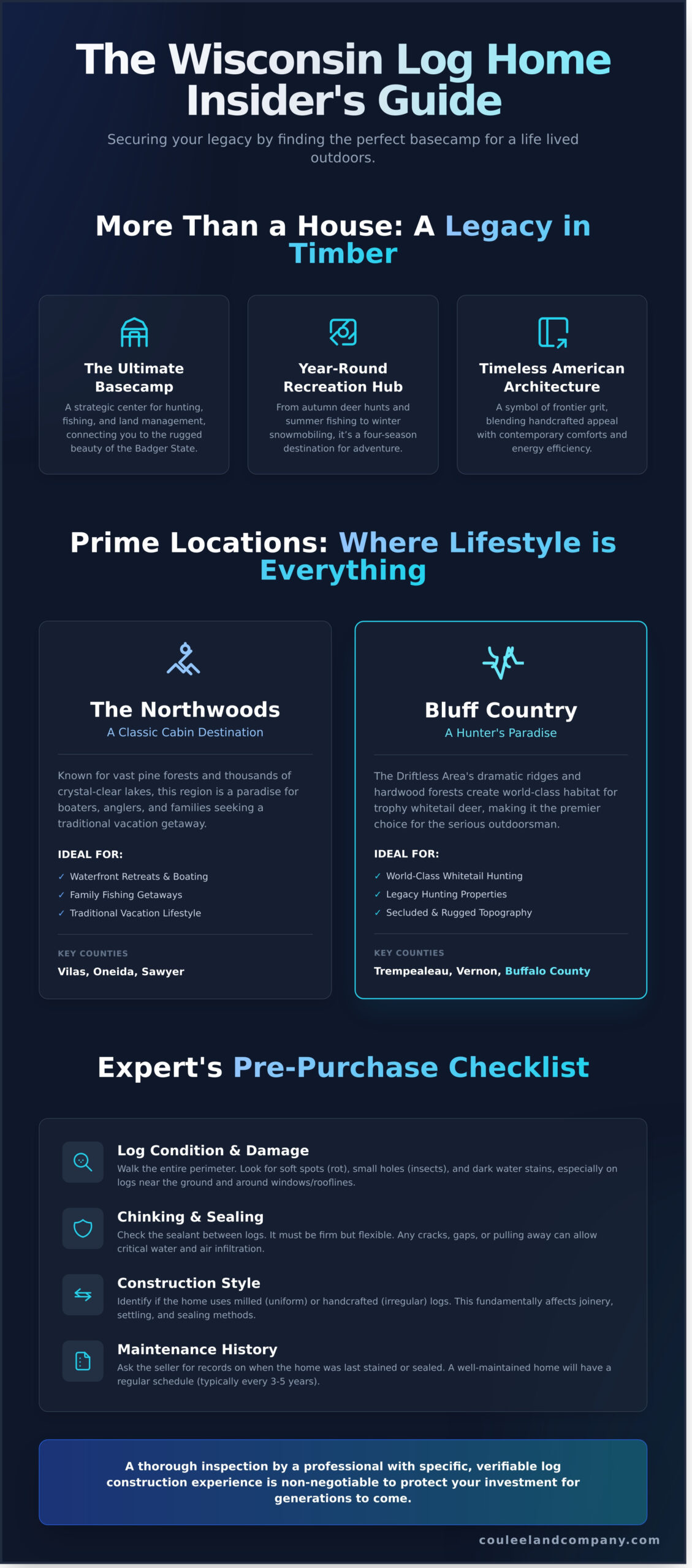 The Wisconsin Log Home Insider's Guide

Securing your legacy by finding the perfect basecamp for a life lived outdoors.

More Than a House: A Legacy in Timber

The Ultimate Basecamp
A strategic center for hunting, fishing, and land management, connecting you to the rugged beauty of the Badger State.

Year-Round Recreation Hub
From autumn deer hunts and summer fishing to winter snowmobiling, it's a four-season destination for adventure.

Timeless American Architecture
A symbol of frontier grit, blending handcrafted appeal with contemporary comforts and energy efficiency.

Prime Locations: Where Lifestyle is Everything

The Northwoods
A Classic Cabin Destination

Known for vast pine forests and thousands of crystal-clear lakes, this region is a paradise for boaters, anglers, and families seeking a traditional vacation getaway.

IDEAL FOR:
✓ Waterfront Retreats & Boating
✓ Family Fishing Getaways
✓ Traditional Vacation Lifestyle

KEY COUNTIES
Vilas, Oneida, Sawyer

Bluff Country
A Hunter's Paradise

The Driftless Area's dramatic ridges and hardwood forests create world-class habitat for trophy whitetail deer, making it the premier choice for the serious outdoorsman.

IDEAL FOR:
✓ World-Class Whitetail Hunting
✓ Legacy Hunting Properties
✓ Secluded & Rugged Topography

KEY COUNTIES
Trempealeau, Vernon, Buffalo County

Expert's Pre-Purchase Checklist

Log Condition & Damage
Walk the entire perimeter. Look for soft spots (rot), small holes (insects), and dark water stains, especially on logs near the ground and around windows/rooflines.

Chinking & Sealing
Check the sealant between logs. It must be firm but flexible. Any cracks, gaps, or pulling away can allow critical water and air infiltration.

Construction Style
Identify if the home uses milled (uniform) or handcrafted (irregular) logs. This fundamentally affects joinery, settling, and sealing methods.

Maintenance History
Ask the seller for records on when the home was last stained or sealed. A well-maintained home will have a regular schedule (typically every 3-5 years).

A thorough inspection by a professional with specific, verifiable log construction experience is non-negotiable to protect your investment for generations to come.

couleelandcompany.com